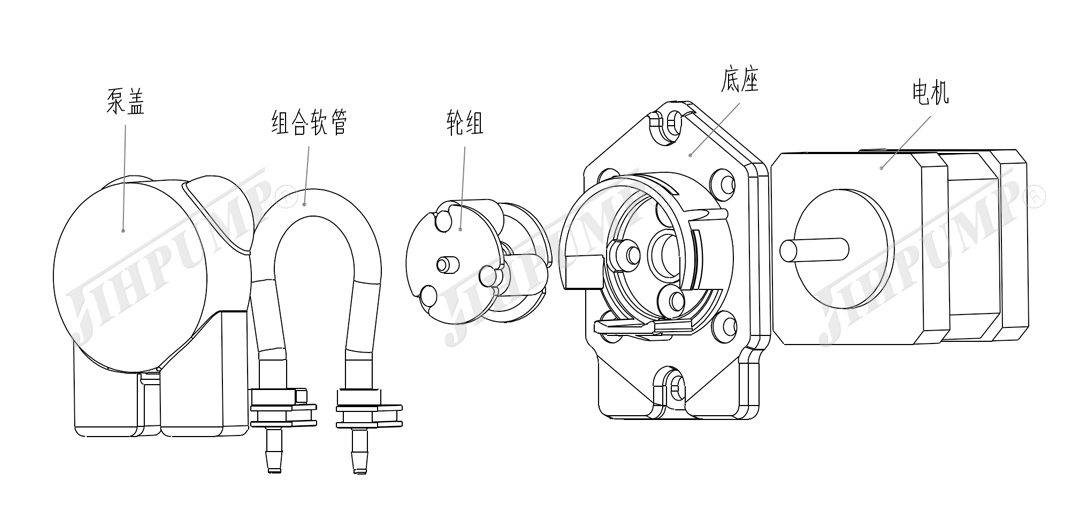 泵盖

组合软管

轮组

底座

电机

JIHPUMP®

JIHPUMP®

JIHPUMP®